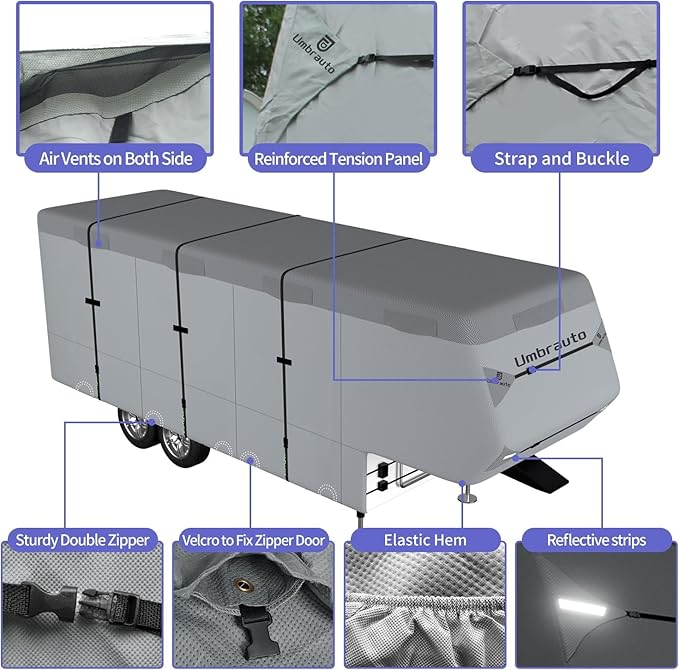 Umbrauto

Air Vents on Both Side

Reinforced Tension Panel

Strap and Buckle

Umbrauto

Sturdy Double Zipper

Velcro to Fix Zipper Door

Elastic Hem

Reflective strips