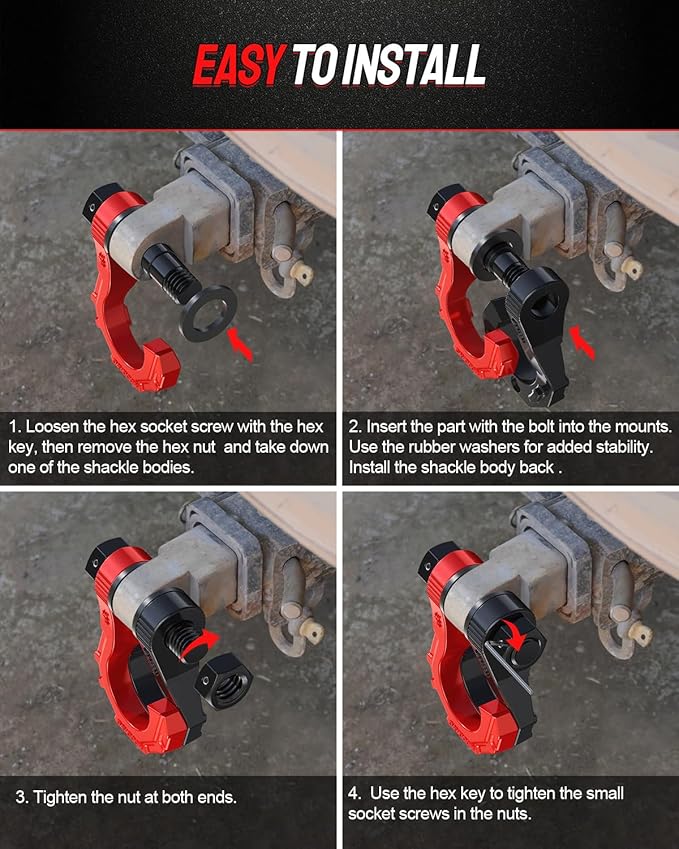 EASY TO INSTALL

1. Loosen the hex socket screw with the hex key, then remove the hex nut and take down one of the shackle bodies.

2. Insert the part with the bolt into the mounts. Use the rubber washers for added stability. Install the shackle body back .

3. Tighten the nut at both ends.

4. Use the hex key to tighten the small socket screws in the nuts.