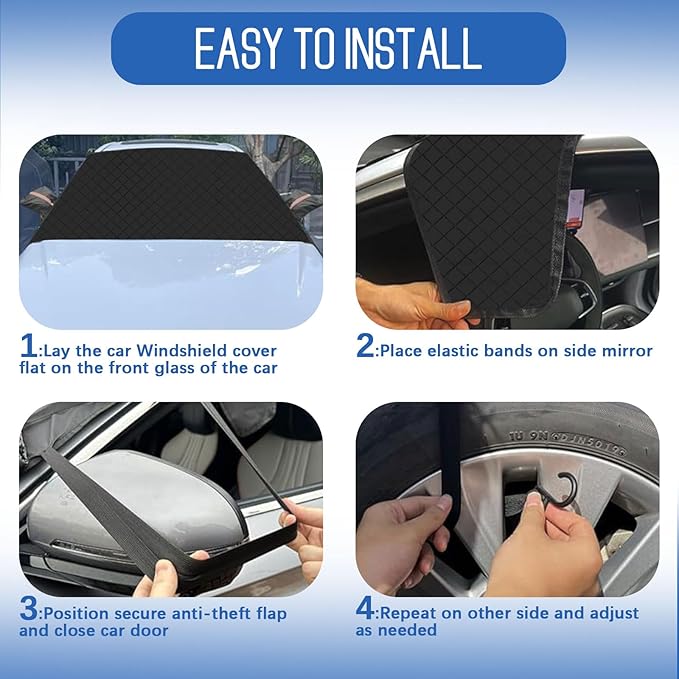 EASY TO INSTALL

1:Lay the car Windshield cover flat on the front glass of the car

2:Place elastic bands on side mirror

3:Position secure anti-theft flap and close car door

4:Repeat on other side and adjust as needed