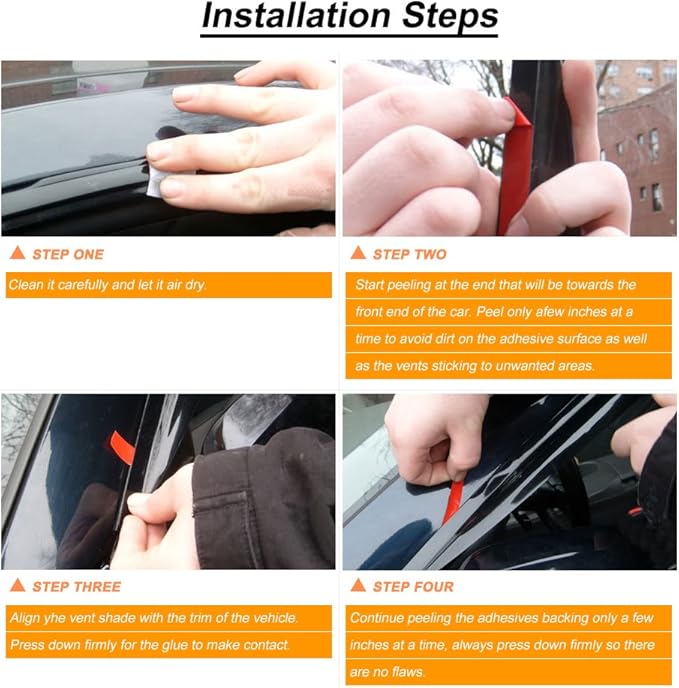 Installation Steps

STEP ONE

Clean it carefully and let it air dry.

STEP TWO

Start peeling at the end that will be towards the front end of the car. Peel only afew inches at a time to avoid dirt on the adhesive surface as well as the vents sticking to unwanted areas.

STEP THREE

Align yhe vent shade with the trim of the vehicle. Press down firmly for the glue to make contact.

STEP FOUR

Continue peeling the adhesives backing only a few inches at a time, always press down firmly so there are no flaws.