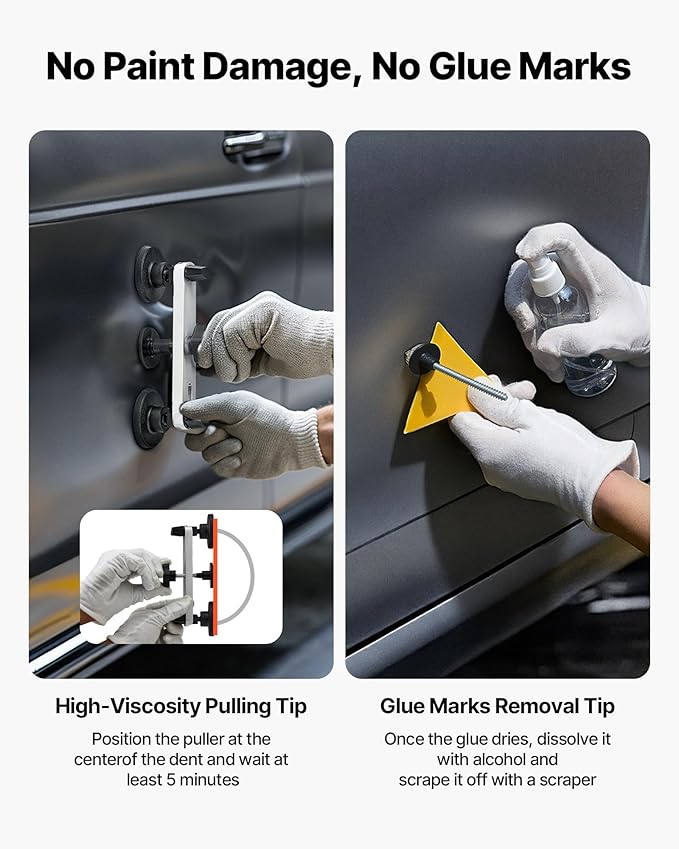 No Paint Damage, No Glue Marks

High-Viscosity Pulling Tip

Position the puller at the centerof the dent and wait at least 5 minutes

Glue Marks Removal Tip

Once the glue dries, dissolve it with alcohol and scrape it off with a scraper