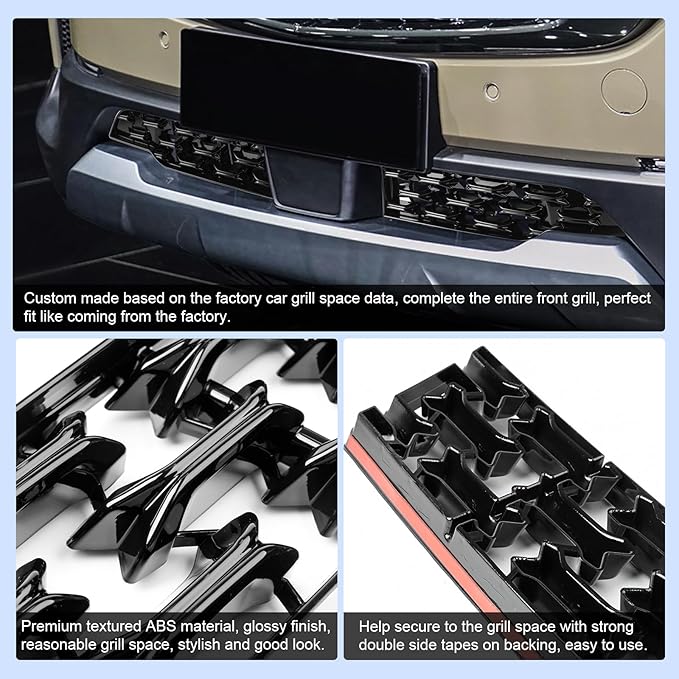 Custom made based on the factory car grill space data, complete the entire front grill, perfect fit like coming from the factory.

Premium textured ABS material, glossy finish, reasonable grill space, stylish and good look.

Help secure to the grill space with strong double side tapes on backing, easy to use.