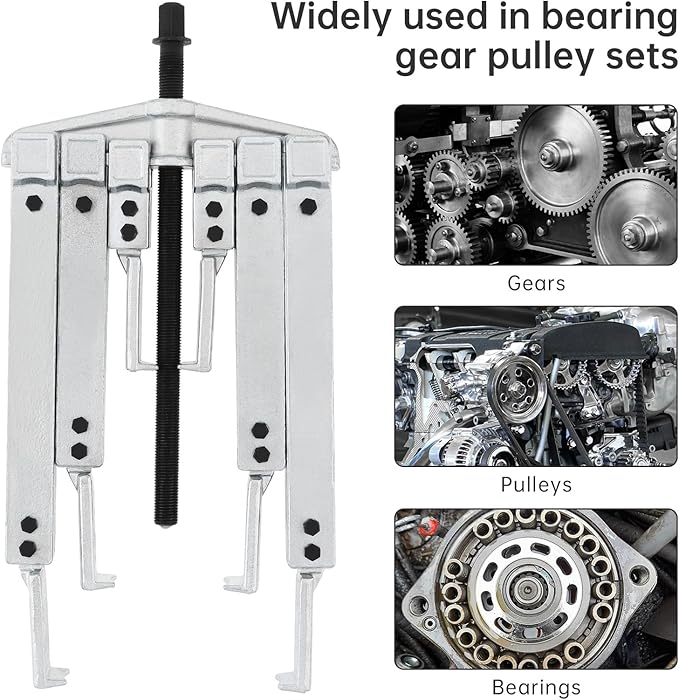 Widely used in bearing gear pulley sets

Gears

Pulleys

Bearings