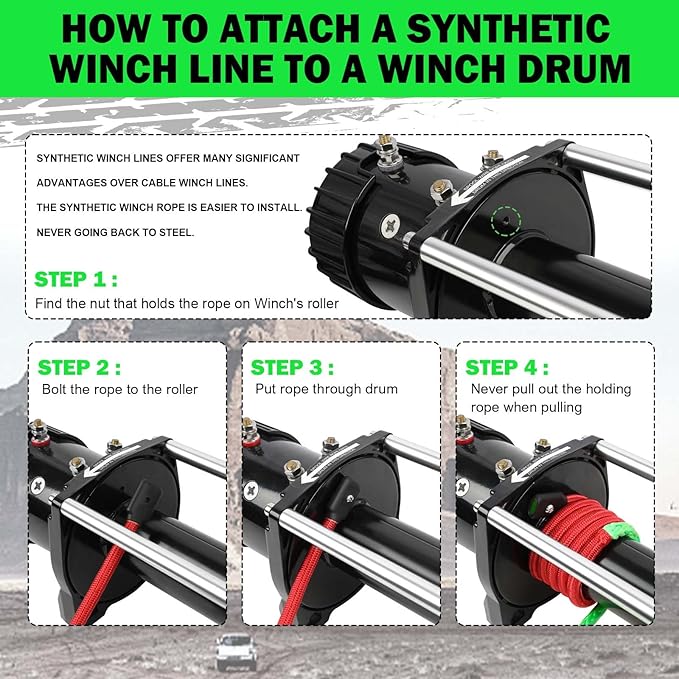 HOW TO ATTACH A SYNTHETIC WINCH LINE TO A WINCH DRUM

SYNTHETIC WINCH LINES OFFER MANY SIGNIFICANT ADVANTAGES OVER CABLE WINCH LINES.

THE SYNTHETIC WINCH ROPE IS EASIER TO INSTALL.

NEVER GOING BACK TO STEEL.

STEP 1 :
Find the nut that holds the rope on Winch's roller

STEP 2 :
Bolt the rope to the roller

STEP 3 :
Put rope through drum

STEP 4 :
Never pull out the holding rope when pulling