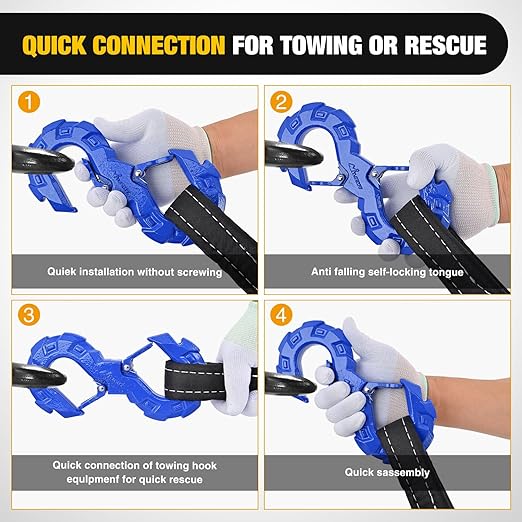 QUICK CONNECTION FOR TOWING OR RESCUE

1

Quiek installation without screwing

2

Anti falling self-locking tongue

3

Quick connection of towing hook equipment for quick rescue

4

Quick sassembly