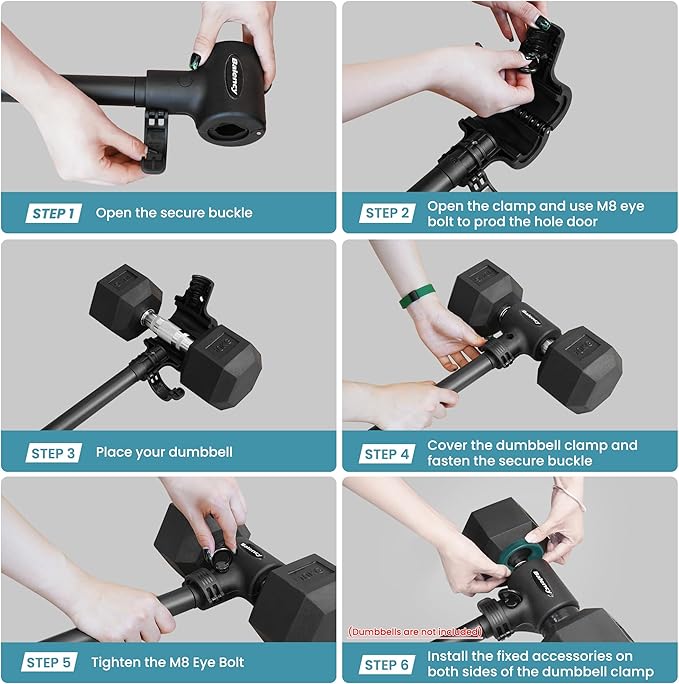 Balency

STEP 1 Open the secure buckle

STEP 2 Open the clamp and use M8 eye bolt to prod the hole door

STEP 3 Place your dumbbell

Balency

STEP 4 Cover the dumbbell clamp and fasten the secure buckle

Balency

STEP 5 Tighten the M8 Eye Bolt

Balency

(Dumbbells are not included)

STEP 6 Install the fixed accessories on both sides of the dumbbell clamp