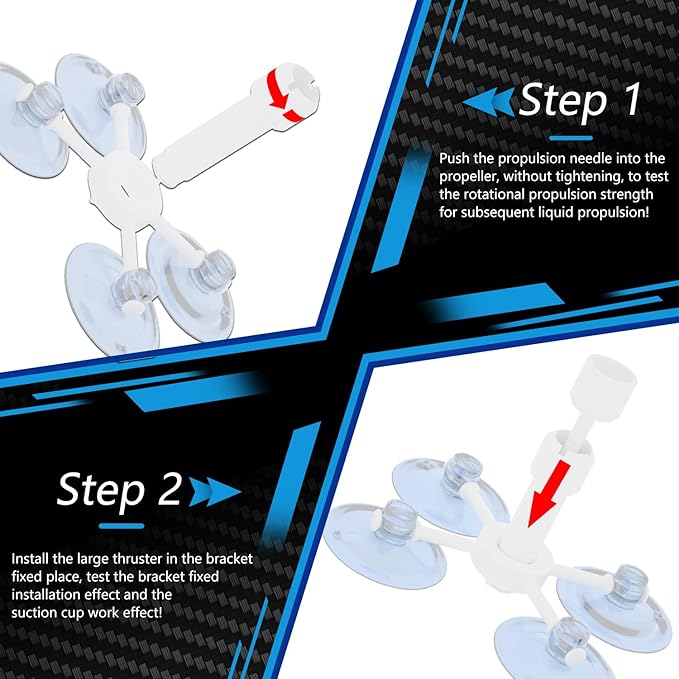 Step 1

Push the propulsion needle into the propeller, without tightening, to test the rotational propulsion strength for subsequent liquid propulsion!

Step 2

Install the large thruster in the bracket fixed place, test the bracket fixed installation effect and the suction cup work effect!