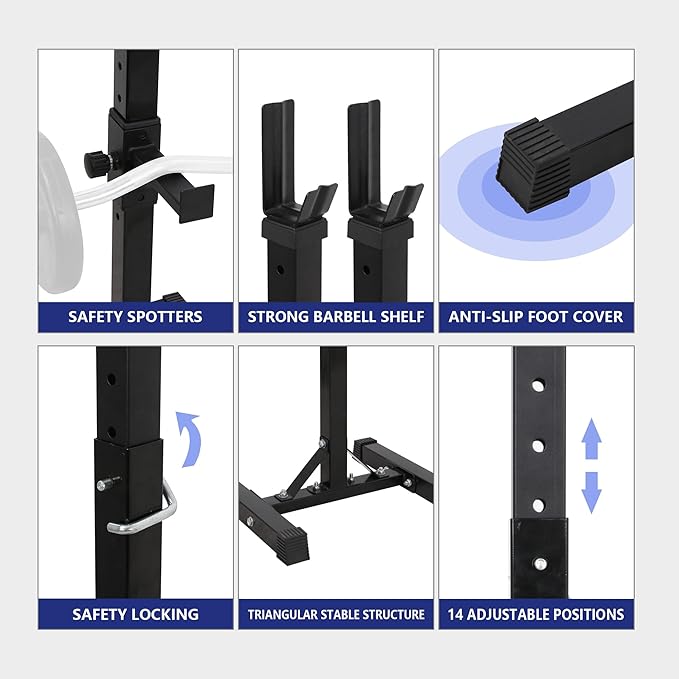 SAFETY SPOTTERS

STRONG BARBELL SHELF

ANTI-SLIP FOOT COVER

SAFETY LOCKING

TRIANGULAR STABLE STRUCTURE

14 ADJUSTABLE POSITIONS