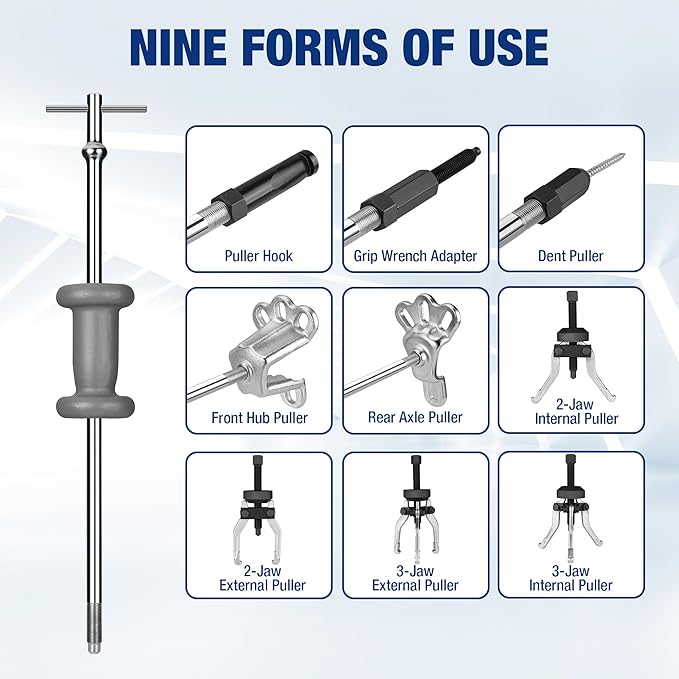 NINE FORMS OF USE

Puller Hook

Grip Wrench Adapter

Dent Puller

Front Hub Puller

Rear Axle Puller

2-Jaw
Internal Puller

2-Jaw
External Puller

3-Jaw
External Puller

3-Jaw
Internal Puller