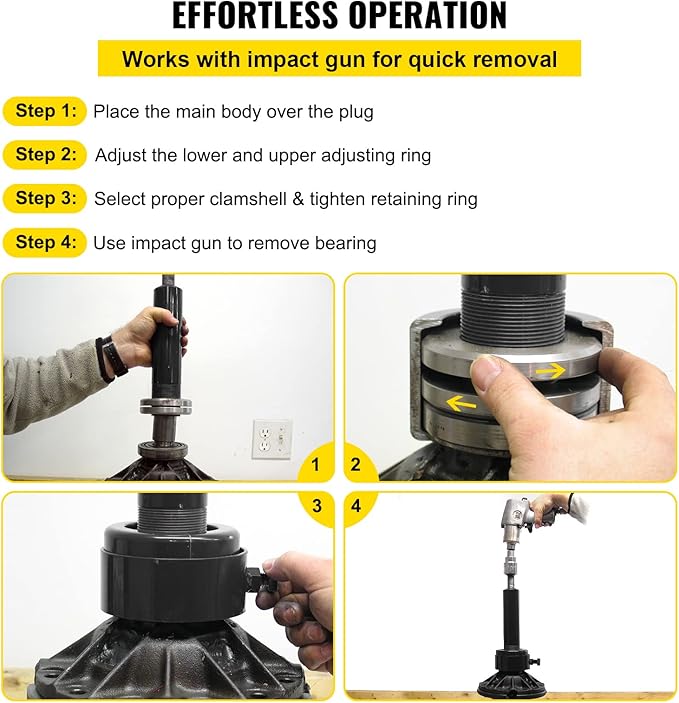 EFFORTLESS OPERATION

Works with impact gun for quick removal

Step 1: Place the main body over the plug

Step 2: Adjust the lower and upper adjusting ring

Step 3: Select proper clamshell & tighten retaining ring

Step 4: Use impact gun to remove bearing

1

2

3

4