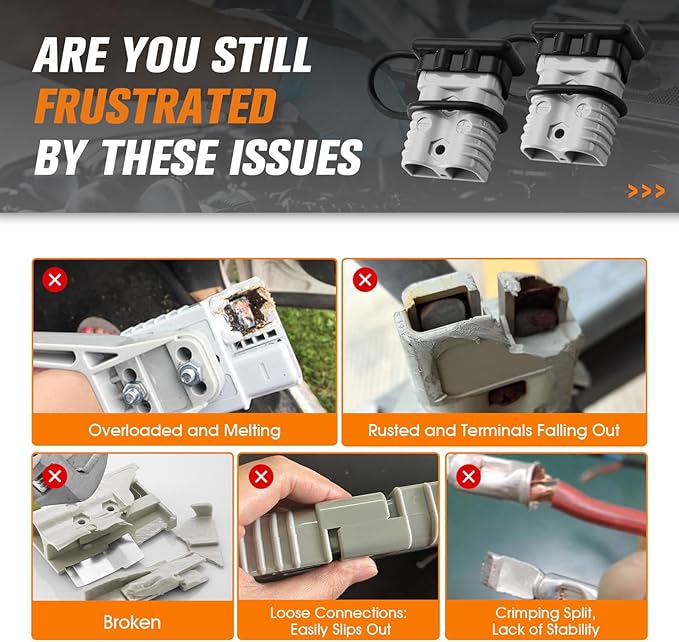 ARE YOU STILL FRUSTRATED BY THESE ISSUES

>>>

Overloaded and Melting

Rusted and Terminals Falling Out

Broken

Loose Connections: Easily Slips Out

Crimping Split, Lack of Stability