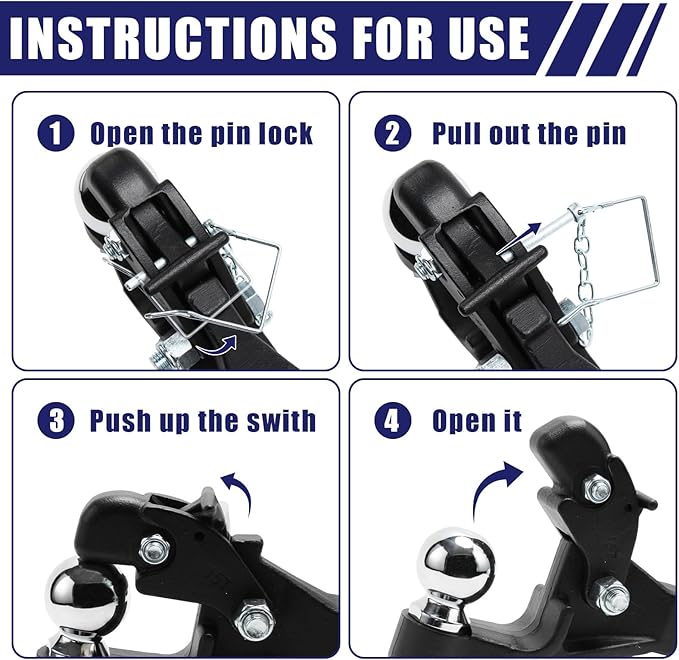 INSTRUCTIONS FOR USE

1 Open the pin lock

2 Pull out the pin

3 Push up the swith

4 Open it