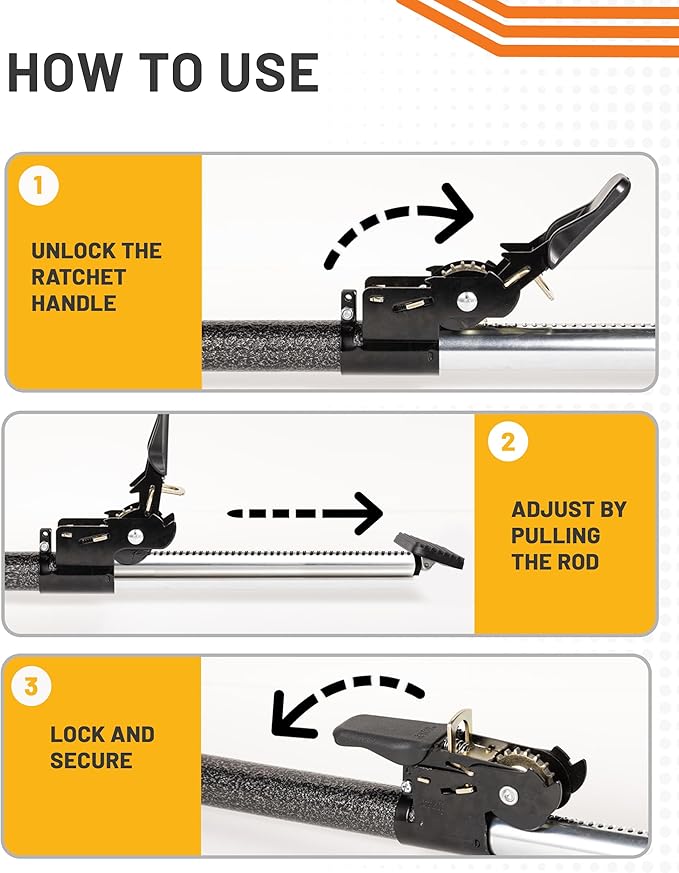 HOW TO USE

1

UNLOCK THE RATCHET HANDLE

2

ADJUST BY PULLING THE ROD

3

LOCK AND SECURE