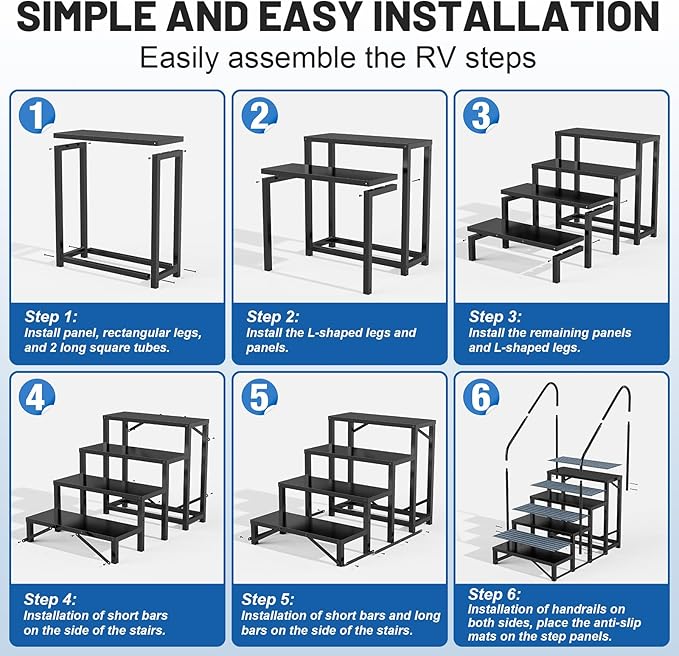 SIMPLE AND EASY INSTALLATION

Easily assemble the RV steps

1

Step 1:
Install panel, rectangular legs, and 2 long square tubes.

2

Step 2:
Install the L-shaped legs and panels.

3

Step 3:
Install the remaining panels and L-shaped legs.

4

Step 4:
Installation of short bars on the side of the stairs.

5

Step 5:
Installation of short bars and long bars on the side of the stairs.

6

Step 6:
Installation of handrails on both sides, place the anti-slip mats on the step panels.