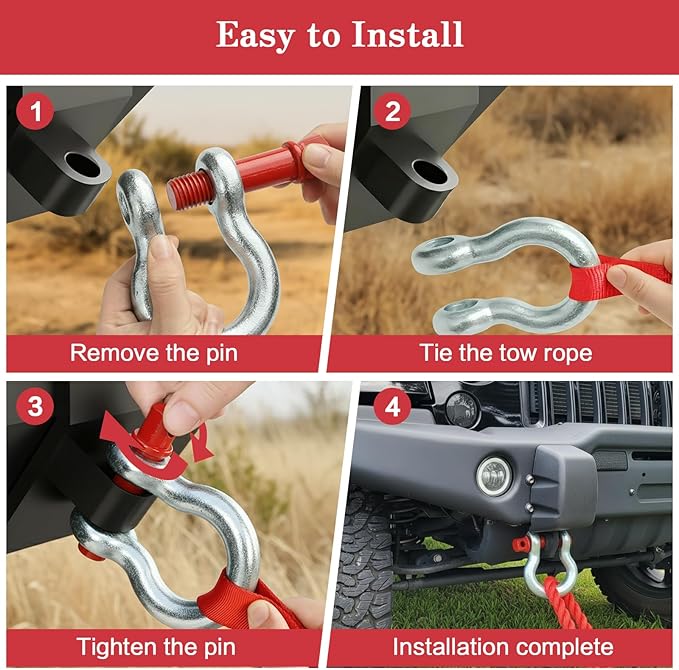 Easy to Install

1

Remove the pin

2

Tie the tow rope

3

Tighten the pin

4

Installation complete