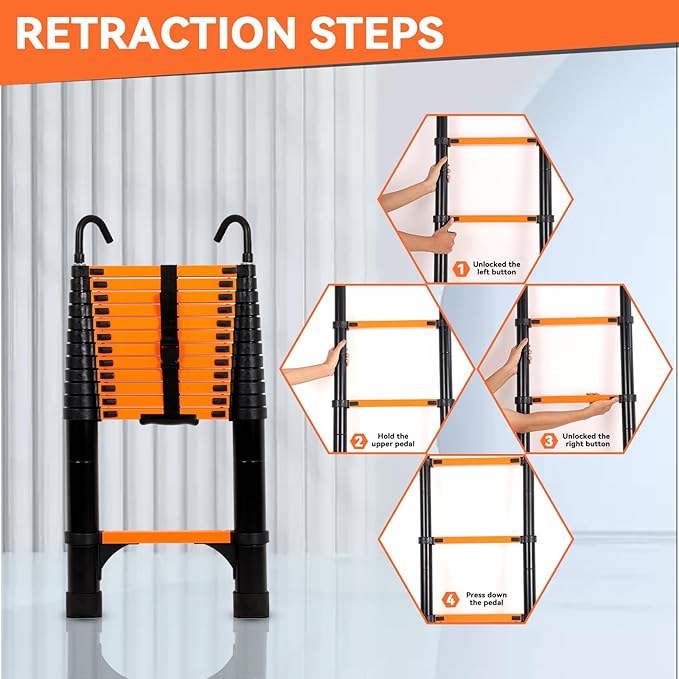 RETRACTION STEPS

1 Unlocked the left button

2 Hold the upper pedal

3 Unlocked the right button

4 Press down the pedal