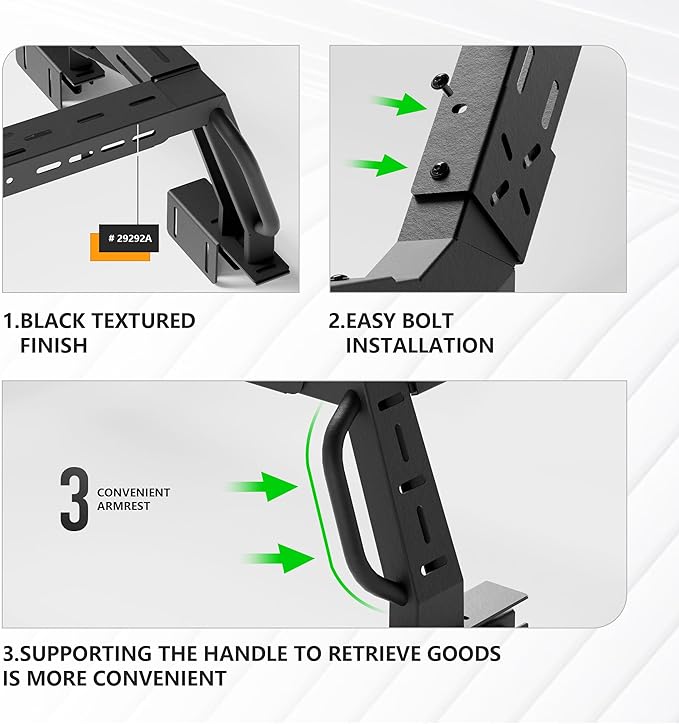 # 29292A

1.BLACK TEXTURED FINISH

2.EASY BOLT INSTALLATION

3 CONVENIENT ARMREST

3.SUPPORTING THE HANDLE TO RETRIEVE GOODS IS MORE CONVENIENT