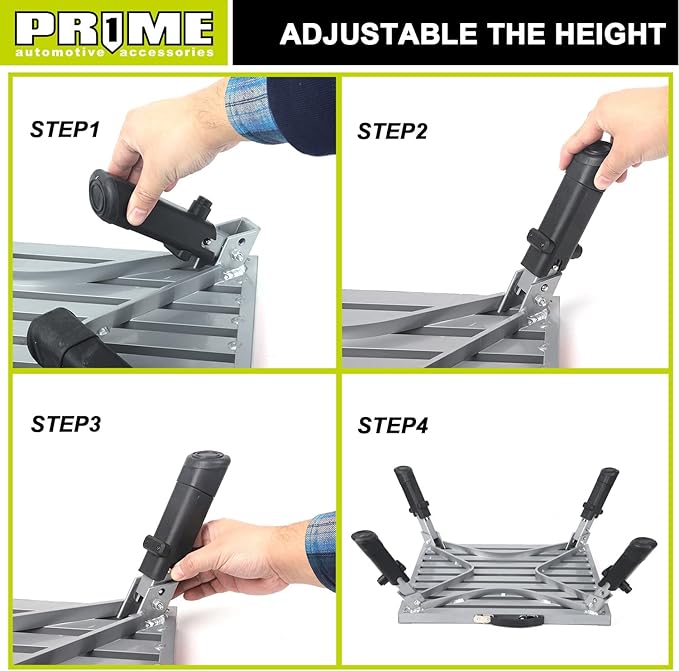 PR1ME
automotive accessories

ADJUSTABLE THE HEIGHT

STEP1

STEP2

STEP3

STEP4