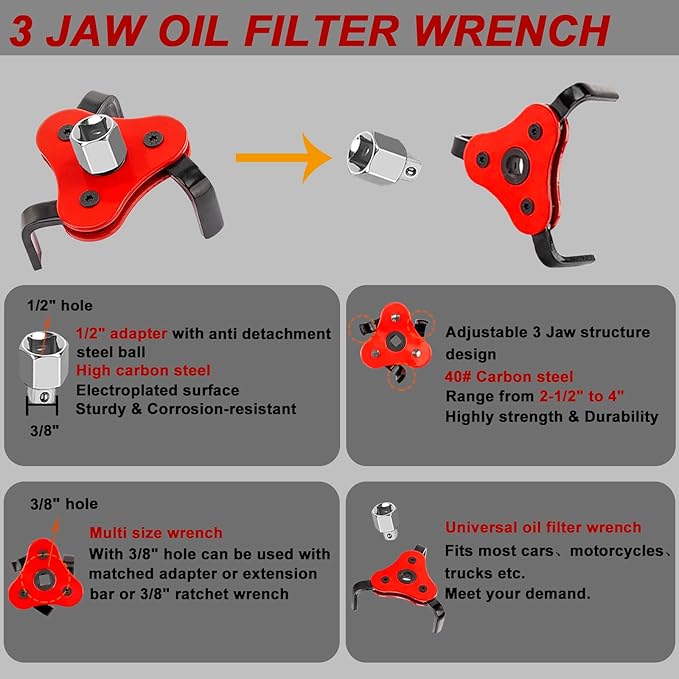 3 JAW OIL FILTER WRENCH

1/2" hole

1/2" adapter with anti detachment steel ball
High carbon steel
Electroplated surface
Sturdy & Corrosion-resistant

3/8"

Adjustable 3 Jaw structure design
40# Carbon steel
Range from 2-1/2" to 4"
Highly strength & Durability

3/8" hole

Multi size wrench
With 3/8" hole can be used with matched adapter or extension bar or 3/8" ratchet wrench

Universal oil filter wrench
Fits most cars、motorcycles、trucks etc.
Meet your demand.