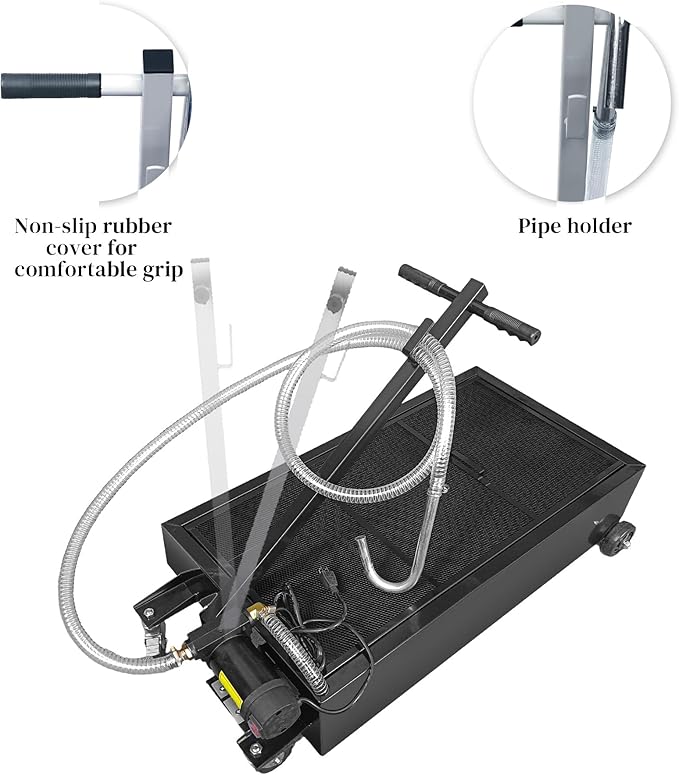 Non-slip rubber cover for comfortable grip

Pipe holder