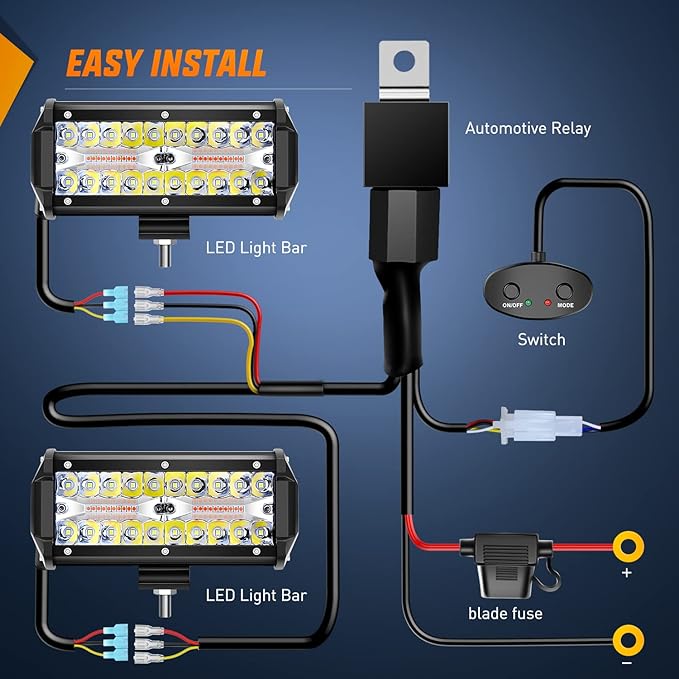 EASY INSTALL

Automotive Relay

LED Light Bar

ON/OFF MODE

Switch

LED Light Bar

blade fuse

+

−