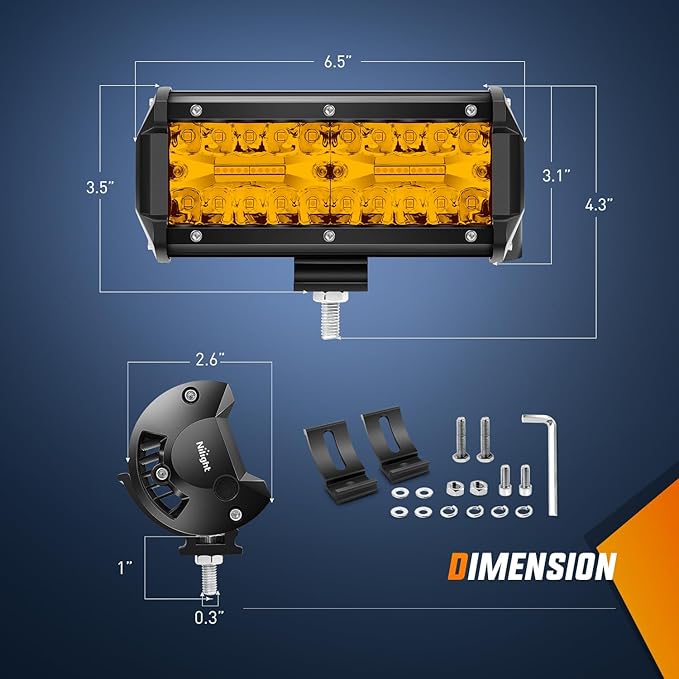 6.5"

3.5"

3.1"

4.3"

2.6"

Nilight

1"

0.3"

DIMENSION