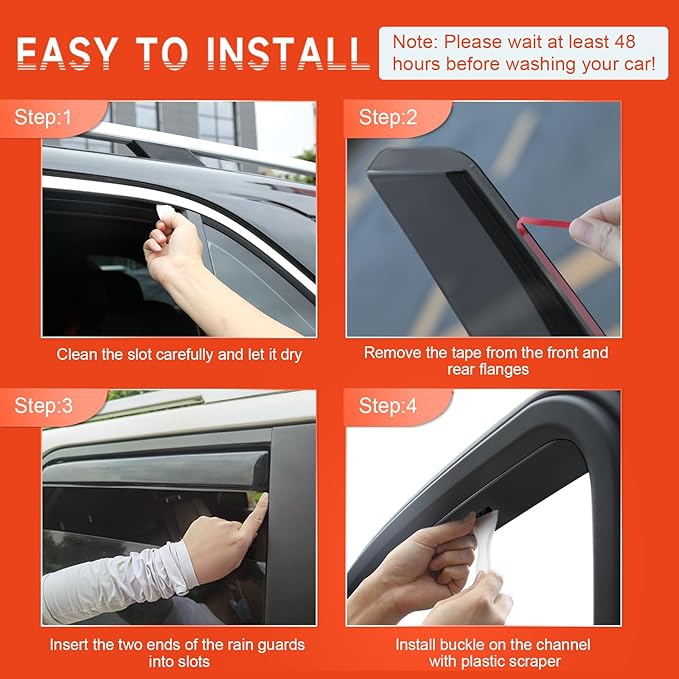 EASY TO INSTALL

Note: Please wait at least 48 hours before washing your car!

Step:1

Clean the slot carefully and let it dry

Step:2

Remove the tape from the front and rear flanges

Step:3

Insert the two ends of the rain guards into slots

Step:4

Install buckle on the channel with plastic scraper