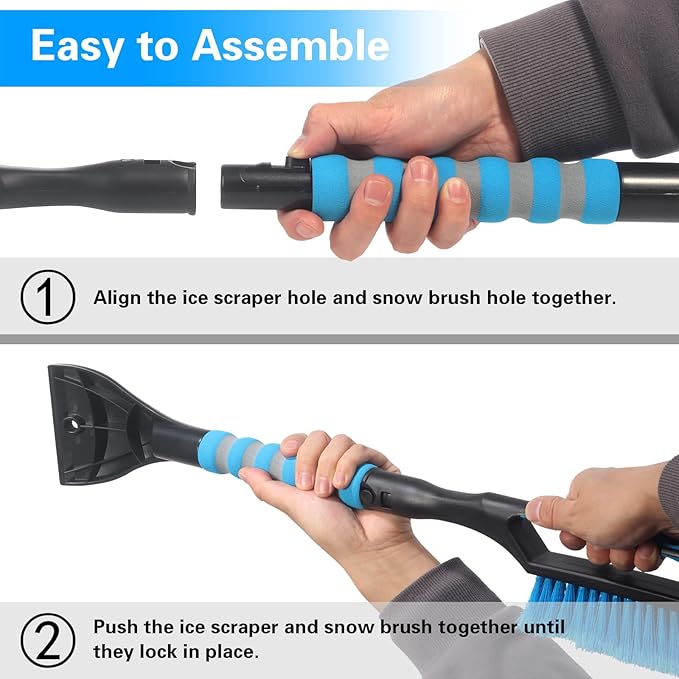 Easy to Assemble

① Align the ice scraper hole and snow brush hole together.

② Push the ice scraper and snow brush together until they lock in place.