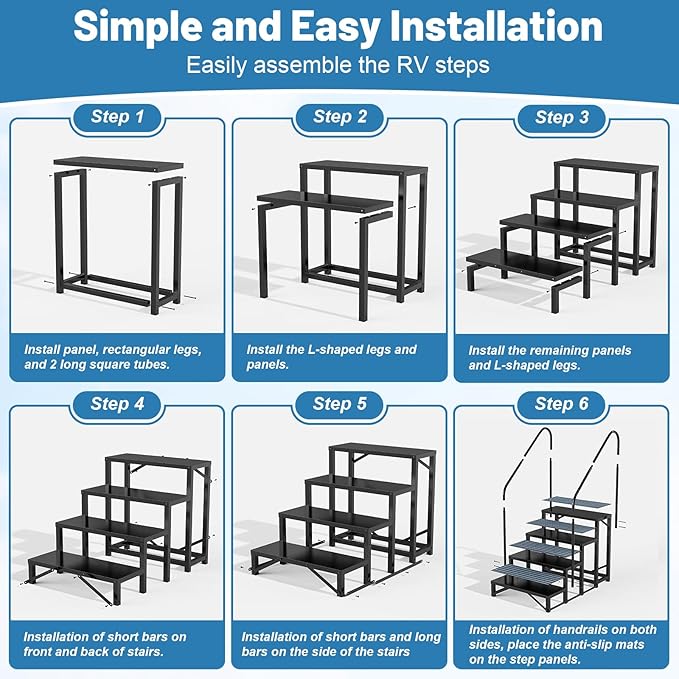 Simple and Easy Installation

Easily assemble the RV steps

Step 1

Install panel, rectangular legs, and 2 long square tubes.

Step 2

Install the L-shaped legs and panels.

Step 3

Install the remaining panels and L-shaped legs.

Step 4

Installation of short bars on front and back of stairs.

Step 5

Installation of short bars and long bars on the side of the stairs

Step 6

Installation of handrails on both sides, place the anti-slip mats on the step panels.