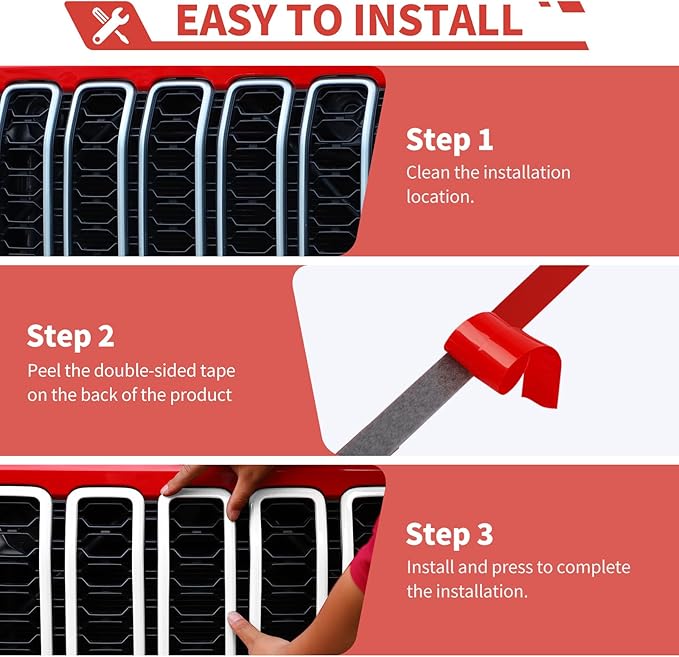 EASY TO INSTALL

Step 1
Clean the installation location.

Step 2
Peel the double-sided tape on the back of the product

Step 3
Install and press to complete the installation.