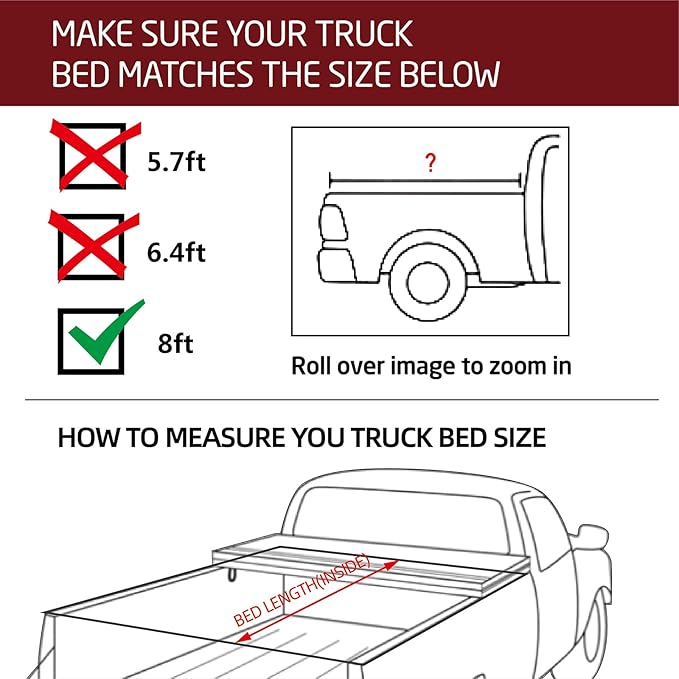 MAKE SURE YOUR TRUCK BED MATCHES THE SIZE BELOW

5.7ft

6.4ft

8ft

?

Roll over image to zoom in

HOW TO MEASURE YOU TRUCK BED SIZE

BED LENGTH(INSIDE)