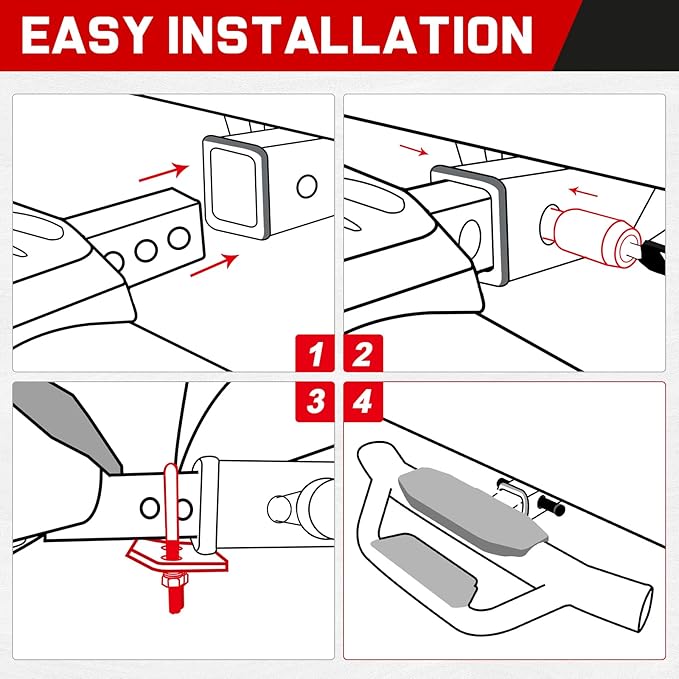 EASY INSTALLATION

1

2

3

4