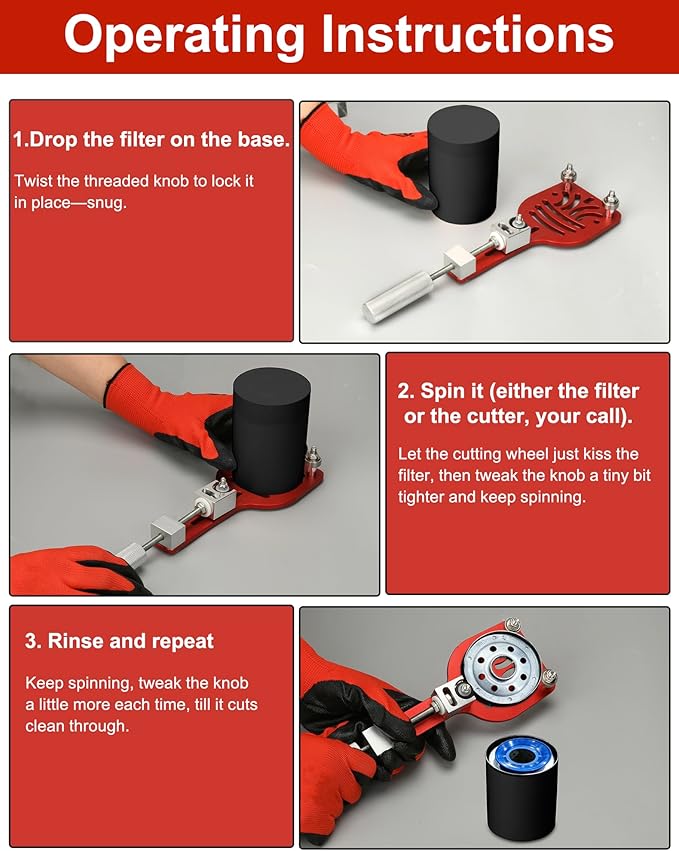 Operating Instructions

1.Drop the filter on the base.

Twist the threaded knob to lock it in place—snug.

2. Spin it (either the filter or the cutter, your call).

Let the cutting wheel just kiss the filter, then tweak the knob a tiny bit tighter and keep spinning.

3. Rinse and repeat

Keep spinning, tweak the knob a little more each time, till it cuts clean through.