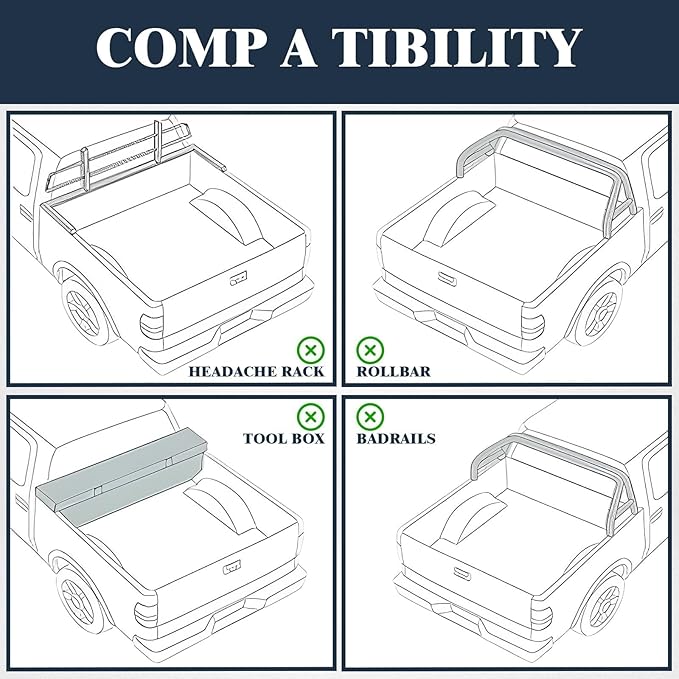 COMP A TIBILITY

HEADACHE RACK

ROLLBAR

TOOL BOX

BADRAILS