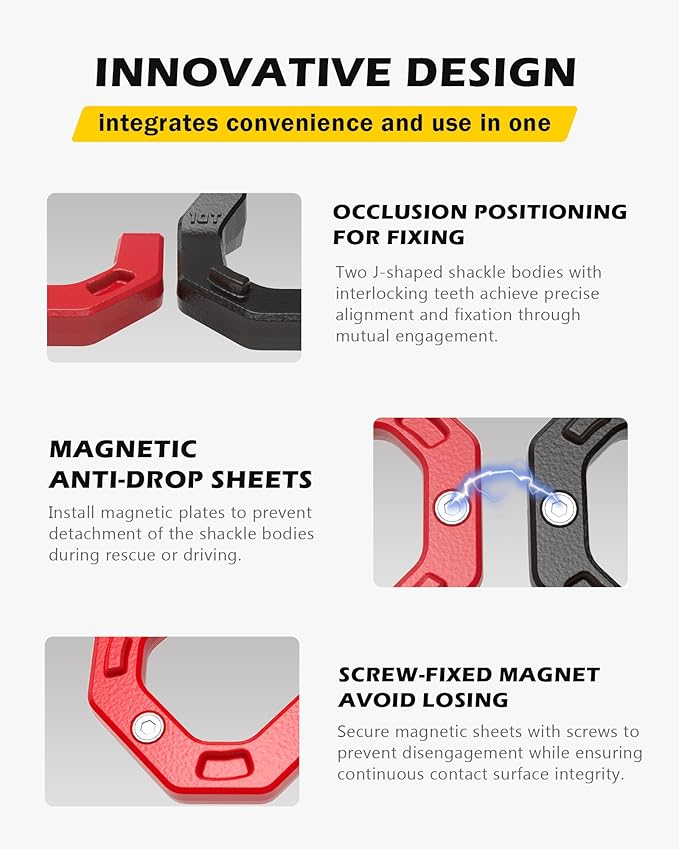 INNOVATIVE DESIGN

integrates convenience and use in one

10T

OCCLUSION POSITIONING FOR FIXING

Two J-shaped shackle bodies with interlocking teeth achieve precise alignment and fixation through mutual engagement.

MAGNETIC ANTI-DROP SHEETS

Install magnetic plates to prevent detachment of the shackle bodies during rescue or driving.

SCREW-FIXED MAGNET AVOID LOSING

Secure magnetic sheets with screws to prevent disengagement while ensuring continuous contact surface integrity.