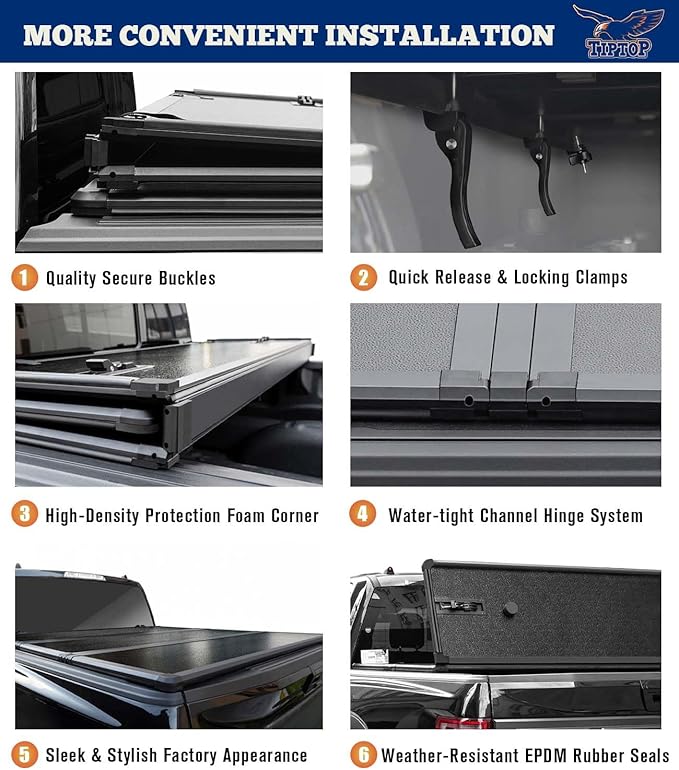 MORE CONVENIENT INSTALLATION

TIPTOP

1 Quality Secure Buckles

2 Quick Release & Locking Clamps

3 High-Density Protection Foam Corner

4 Water-tight Channel Hinge System

5 Sleek & Stylish Factory Appearance

6 Weather-Resistant EPDM Rubber Seals