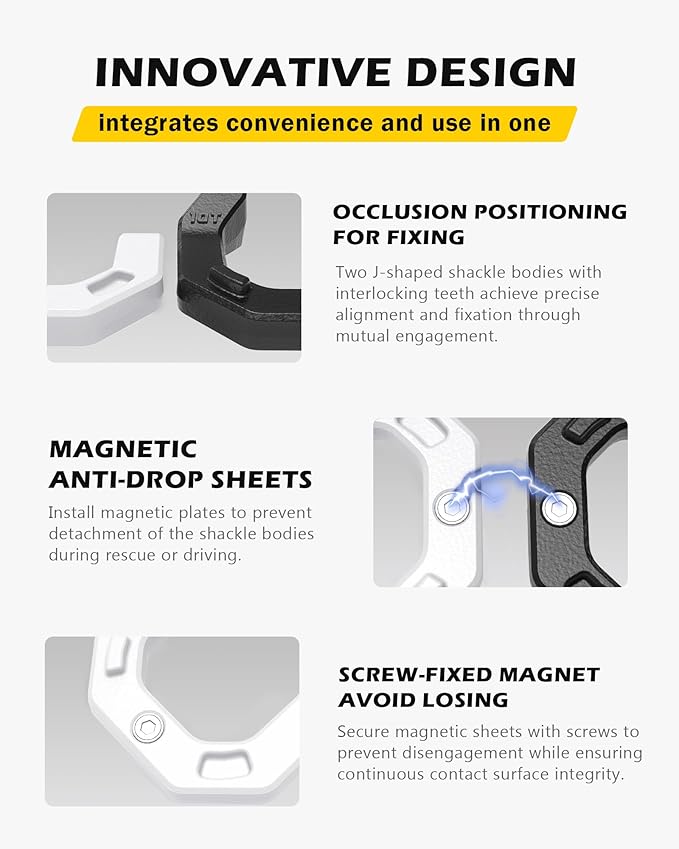 INNOVATIVE DESIGN

integrates convenience and use in one

10T

OCCLUSION POSITIONING FOR FIXING

Two J-shaped shackle bodies with interlocking teeth achieve precise alignment and fixation through mutual engagement.

MAGNETIC ANTI-DROP SHEETS

Install magnetic plates to prevent detachment of the shackle bodies during rescue or driving.

SCREW-FIXED MAGNET AVOID LOSING

Secure magnetic sheets with screws to prevent disengagement while ensuring continuous contact surface integrity.