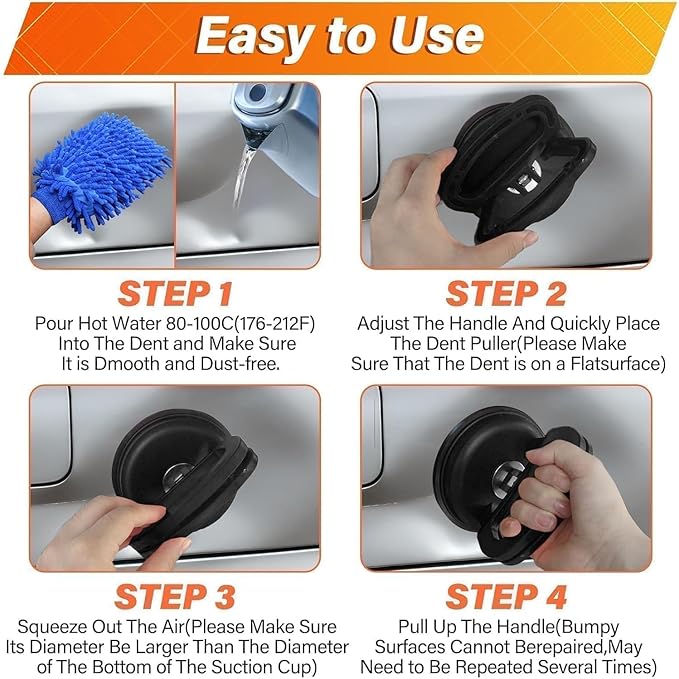 Easy to Use

STEP 1
Pour Hot Water 80-100C(176-212F) Into The Dent and Make Sure It is Dmooth and Dust-free.

STEP 2
Adjust The Handle And Quickly Place The Dent Puller(Please Make Sure That The Dent is on a Flatsurface)

STEP 3
Squeeze Out The Air(Please Make Sure Its Diameter Be Larger Than The Diameter of The Bottom of The Suction Cup)

STEP 4
Pull Up The Handle(Bumpy Surfaces Cannot Berepaired,May Need to Be Repeated Several Times)