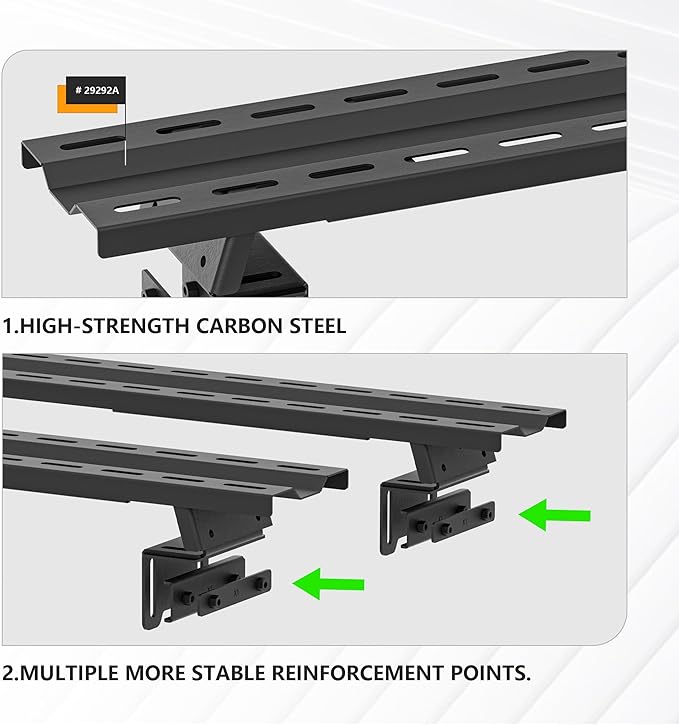 # 29292A

1.HIGH-STRENGTH CARBON STEEL

2.MULTIPLE MORE STABLE REINFORCEMENT POINTS.