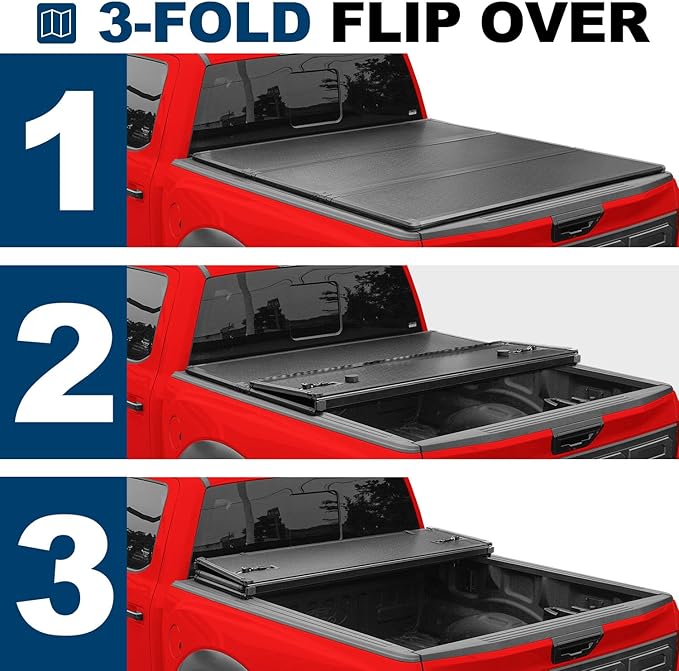 3-FOLD FLIP OVER

1

2

3