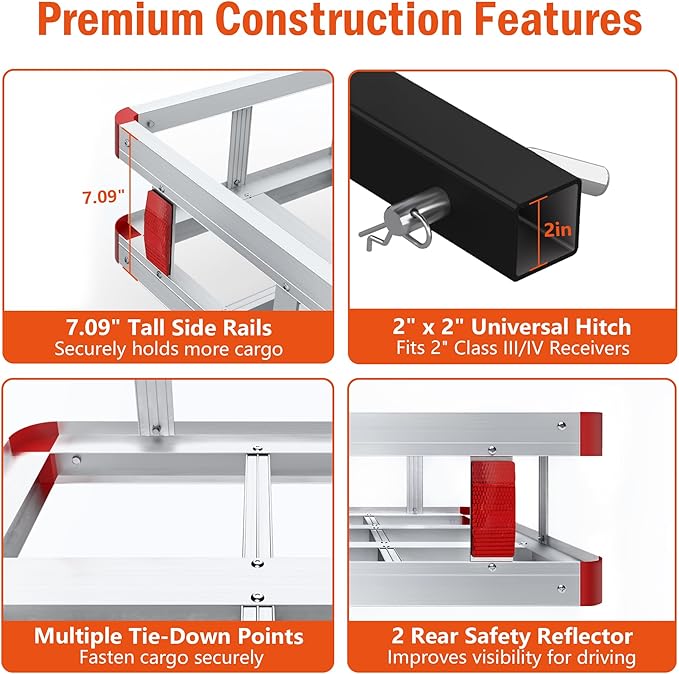 Premium Construction Features

7.09"

7.09" Tall Side Rails
Securely holds more cargo

2in

2" x 2" Universal Hitch
Fits 2" Class III/IV Receivers

Multiple Tie-Down Points
Fasten cargo securely

2 Rear Safety Reflector
Improves visibility for driving