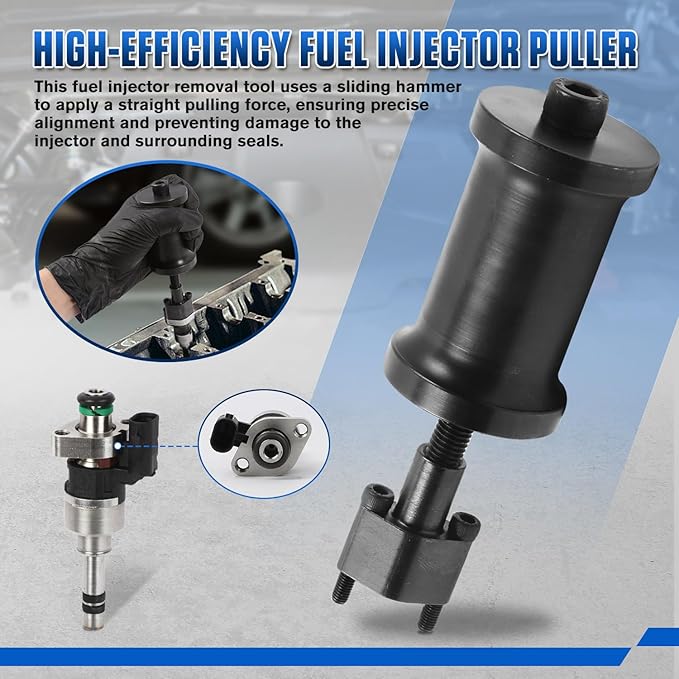 HIGH-EFFICIENCY FUEL INJECTOR PULLER

This fuel injector removal tool uses a sliding hammer to apply a straight pulling force, ensuring precise alignment and preventing damage to the injector and surrounding seals.