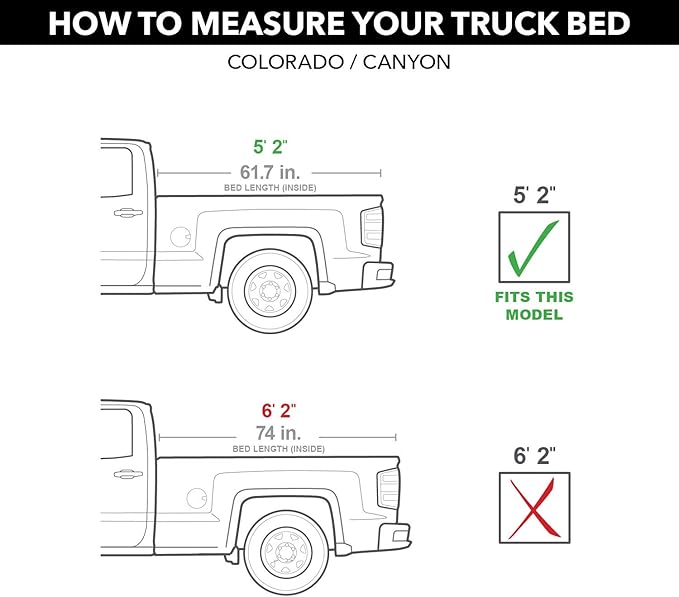 HOW TO MEASURE YOUR TRUCK BED

COLORADO / CANYON

5' 2"
61.7 in.
BED LENGTH (INSIDE)

5' 2"

FITS THIS MODEL

6' 2"
74 in.
BED LENGTH (INSIDE)

6' 2"