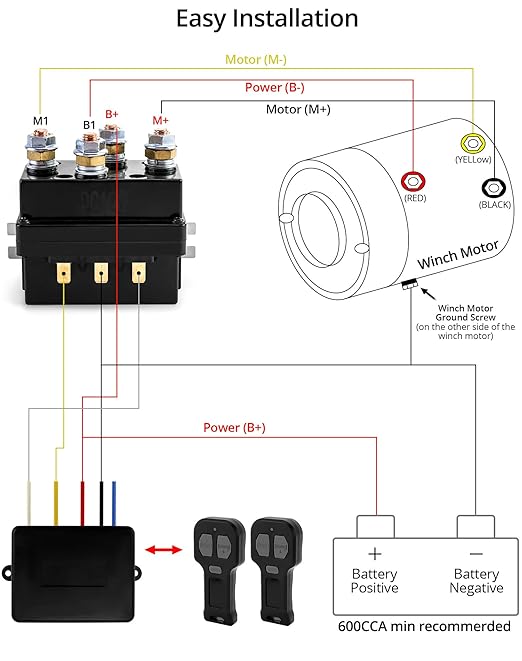 Easy Installation

Motor (M-)

Power (B-)

Motor (M+)

M1

B1

B+

M+

(YELLow)

(RED)

(BLACK)

Winch Motor

Winch Motor Ground Screw (on the other side of the winch motor)

Power (B+)

+

Battery Positive

−

Battery Negative

600CCA min recommerded