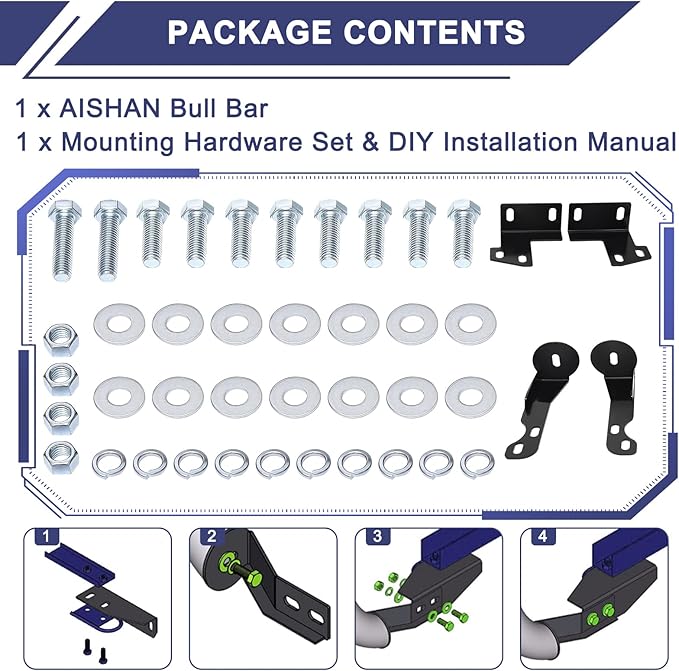 PACKAGE CONTENTS

1 x AISHAN Bull Bar

1 x Mounting Hardware Set & DIY Installation Manual

1

2

3

4