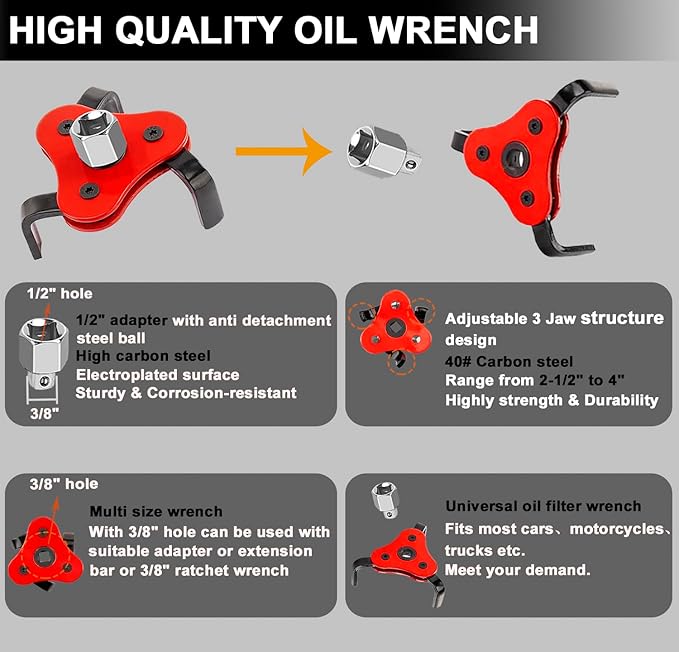 HIGH QUALITY OIL WRENCH

1/2" hole

1/2" adapter with anti detachment steel ball
High carbon steel
Electroplated surface
Sturdy & Corrosion-resistant

3/8"

Adjustable 3 Jaw structure design
40# Carbon steel
Range from 2-1/2" to 4"
Highly strength & Durability

3/8" hole

Multi size wrench
With 3/8" hole can be used with suitable adapter or extension bar or 3/8" ratchet wrench

Universal oil filter wrench
Fits most cars、motorcycles、trucks etc.
Meet your demand.