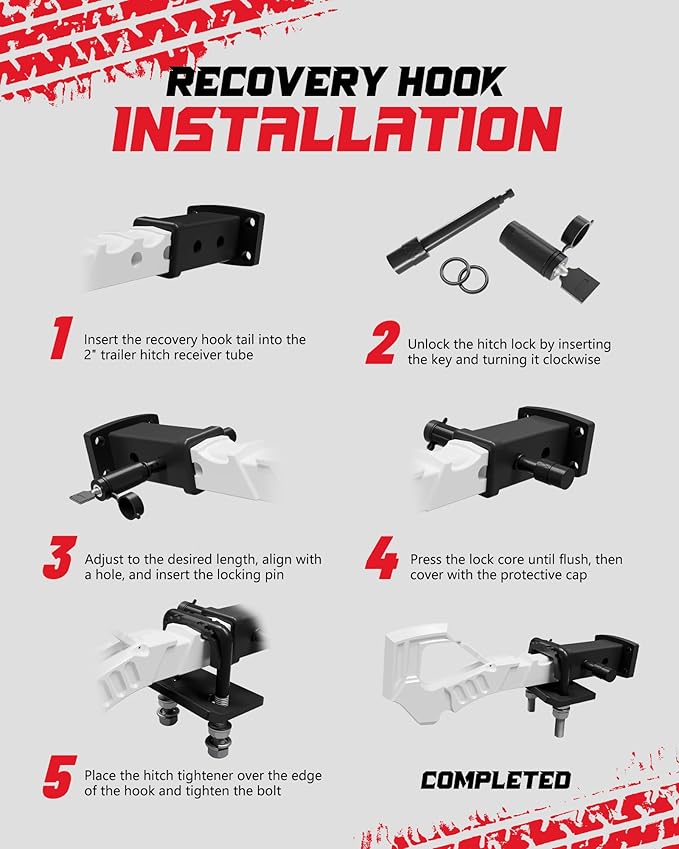 RECOVERY HOOK
INSTALLATION

1 Insert the recovery hook tail into the 2" trailer hitch receiver tube

2 Unlock the hitch lock by inserting the key and turning it clockwise

3 Adjust to the desired length, align with a hole, and insert the locking pin

4 Press the lock core until flush, then cover with the protective cap

5 Place the hitch tightener over the edge of the hook and tighten the bolt

COMPLETED