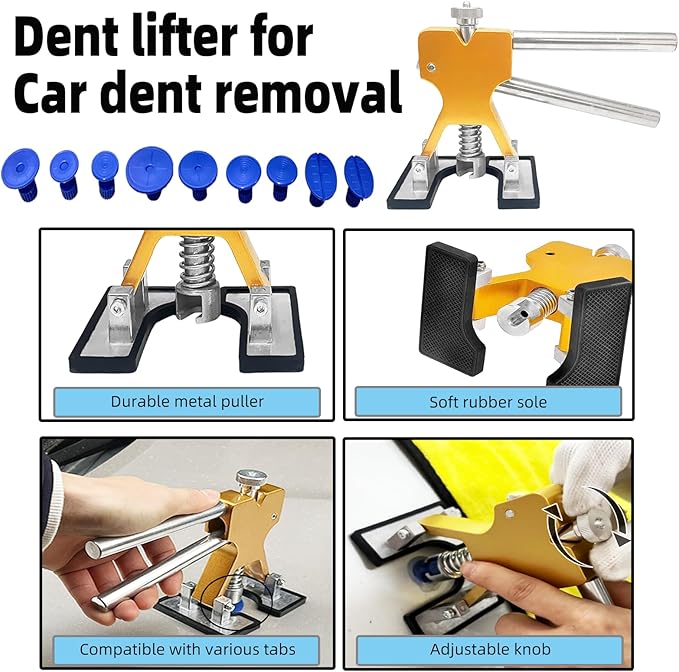 Dent lifter for Car dent removal

Durable metal puller

Soft rubber sole

Compatible with various tabs

Adjustable knob