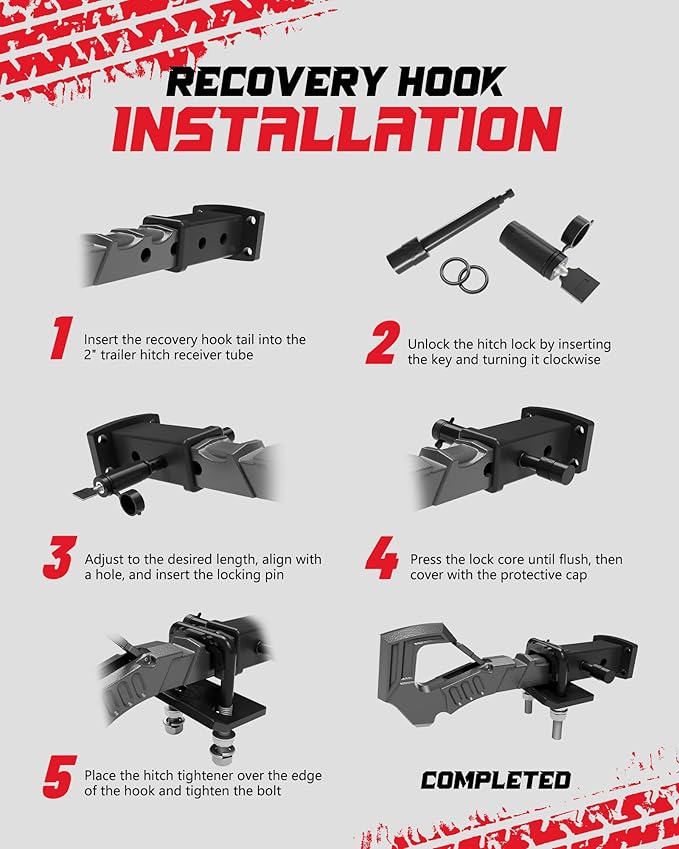 RECOVERY HOOK
INSTALLATION

1 Insert the recovery hook tail into the 2" trailer hitch receiver tube

2 Unlock the hitch lock by inserting the key and turning it clockwise

3 Adjust to the desired length, align with a hole, and insert the locking pin

4 Press the lock core until flush, then cover with the protective cap

5 Place the hitch tightener over the edge of the hook and tighten the bolt

COMPLETED