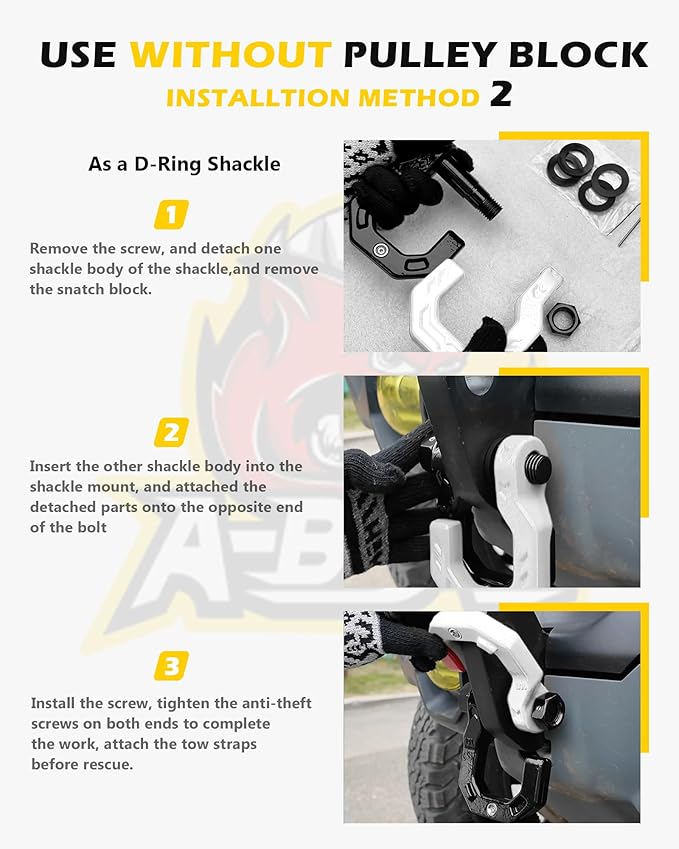 USE WITHOUT PULLEY BLOCK

INSTALLTION METHOD 2

As a D-Ring Shackle

1

Remove the screw, and detach one shackle body of the shackle,and remove the snatch block.

2

Insert the other shackle body into the shackle mount, and attached the detached parts onto the opposite end of the bolt

3

Install the screw, tighten the anti-theft screws on both ends to complete the work, attach the tow straps before rescue.